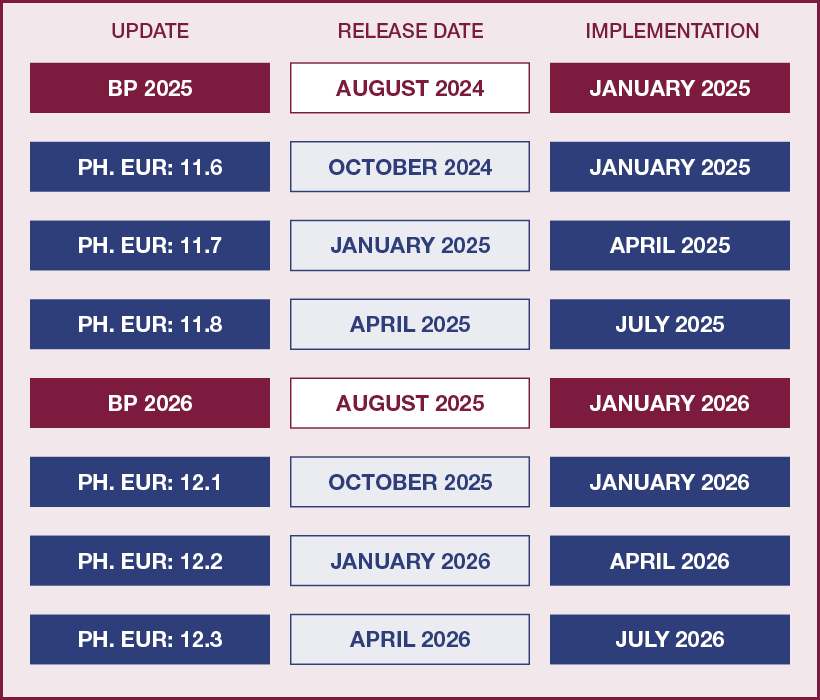 | UPDATE | RELEASE DATE | IMPLEMENTATION |
|---|---|---|
| BP 2025 | AUGUST 2024 | JANUARY 2025 |
| PH. EUR: 11.6 | OCTOBER 2024 | JANUARY 2025 |
| PH. EUR: 11.7 | JANUARY 2025 | APRIL 2025 |
| PH. EUR: 11.8 | APRIL 2025 | JULY 2025 |
| BP 2026 | AUGUST 2025 | JANUARY 2026 |
| PH. EUR: 12.1 | OCTOBER 2025 | JANUARY 2026 |
| PH. EUR: 12.2 | JANUARY 2026 | APRIL 2026 |
| PH. EUR: 12.3 | APRIL 2026 | JULY 2026 |